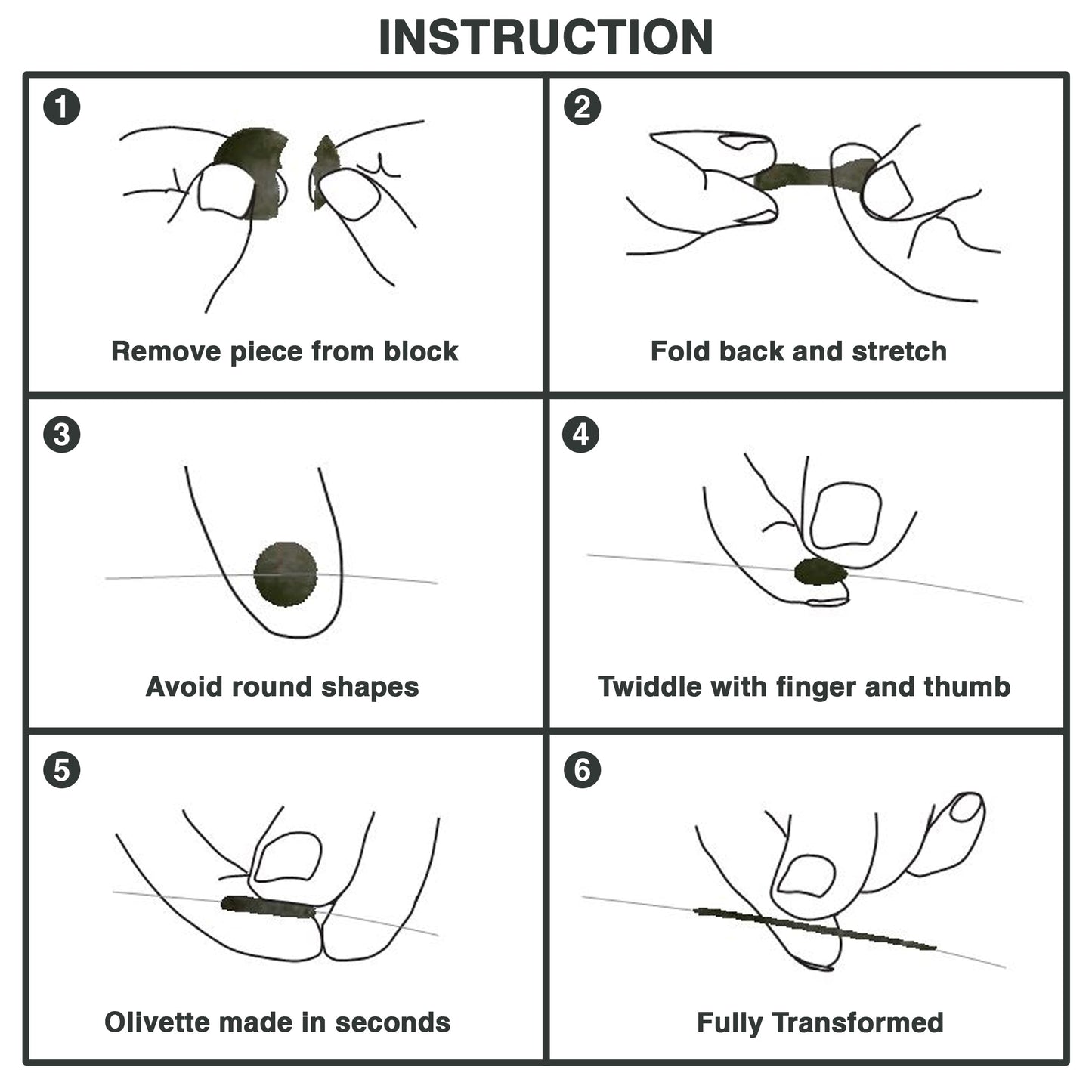 INSTRUCTION

1
Remove piece from block

2
Fold back and stretch

3
Avoid round shapes

4
Twiddle with finger and thumb

5
Olivette made in seconds

6
Fully Transformed