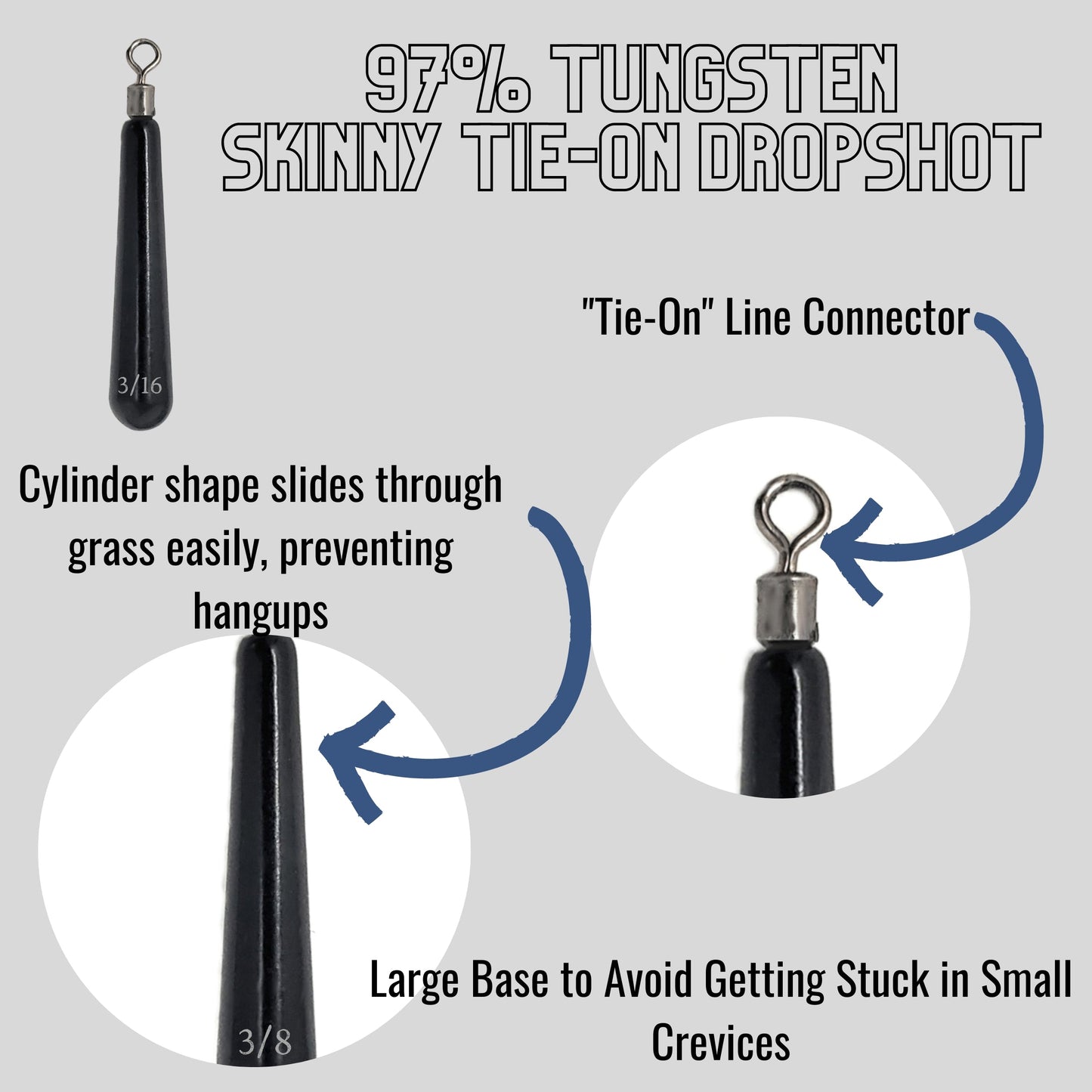 97% TUNGSTEN
SKINNY TIE-ON DROPSHOT

3/16

"Tie-On" Line Connector

Cylinder shape slides through grass easily, preventing hangups

3/8

Large Base to Avoid Getting Stuck in Small Crevices