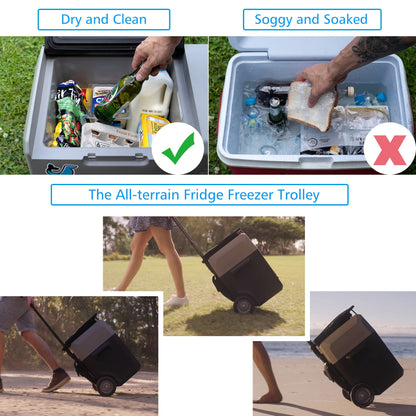 Dry and Clean

Soggy and Soaked

The All-terrain Fridge Freezer Trolley