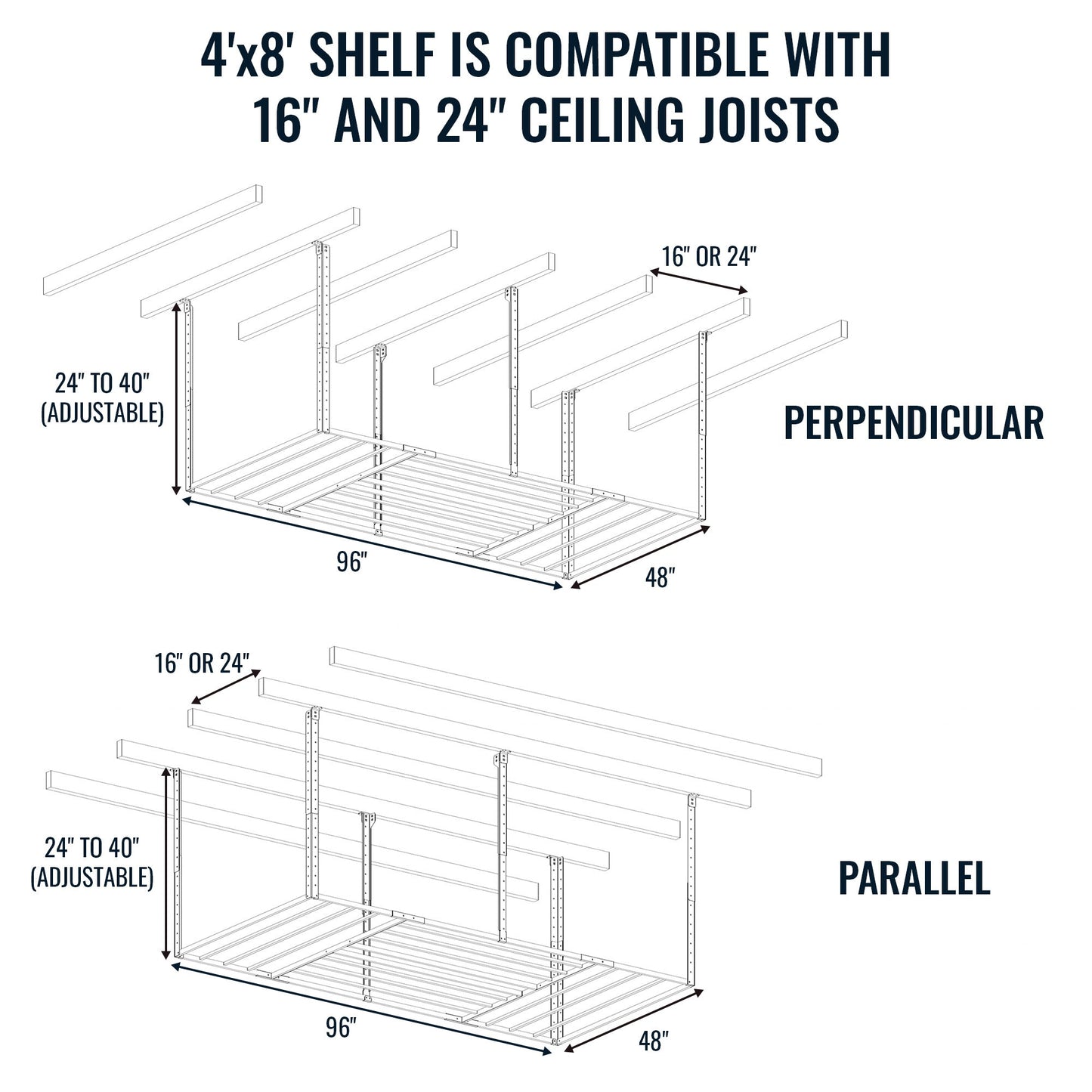 4'x8' SHELF IS COMPATIBLE WITH 16" AND 24" CEILING JOISTS

16" OR 24"

24" TO 40" (ADJUSTABLE)

PERPENDICULAR

96"

48"

16" OR 24"

24" TO 40" (ADJUSTABLE)

PARALLEL

96"

48"