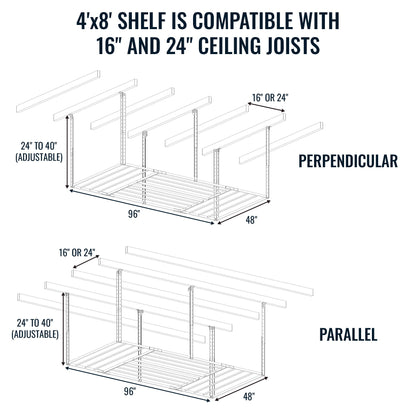 4'x8' SHELF IS COMPATIBLE WITH 16" AND 24" CEILING JOISTS

16" OR 24"

24" TO 40" (ADJUSTABLE)

PERPENDICULAR

96"

48"

16" OR 24"

24" TO 40" (ADJUSTABLE)

PARALLEL

96"

48"