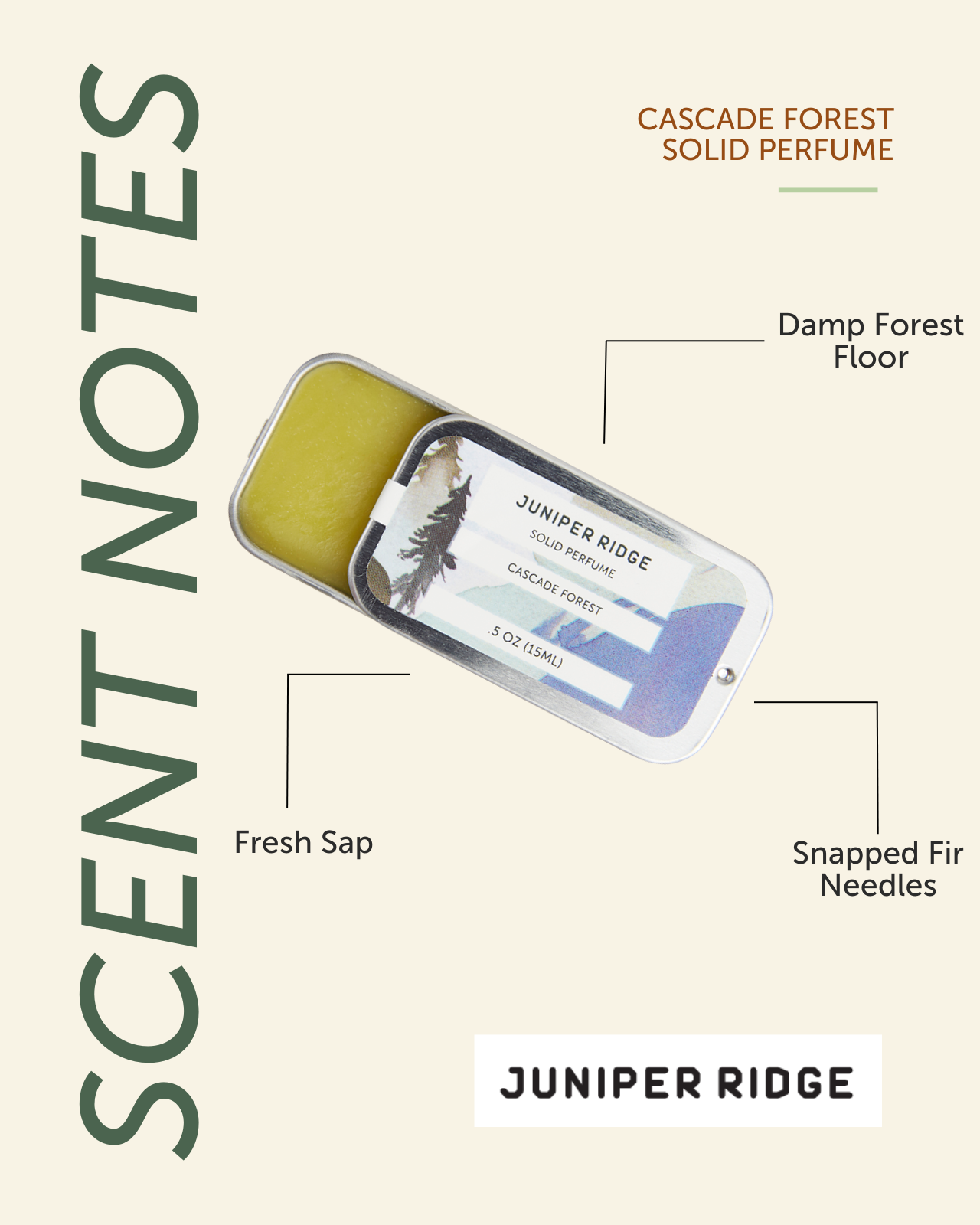 SCENT NOTES

CASCADE FOREST
SOLID PERFUME

Damp Forest Floor

JUNIPER RIDGE
SOLID PERFUME
CASCADE FOREST
.5 OZ (15ML)

Fresh Sap

Snapped Fir Needles

JUNIPER RIDGE