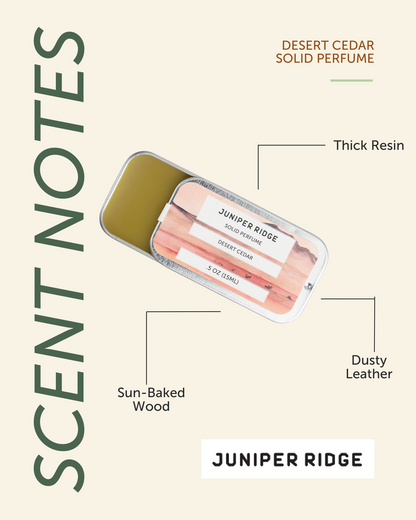 SCENT NOTES

DESERT CEDAR
SOLID PERFUME

Thick Resin

JUNIPER RIDGE
SOLID PERFUME
DESERT CEDAR
.5 OZ (15ML)

Dusty Leather

Sun-Baked Wood

JUNIPER RIDGE