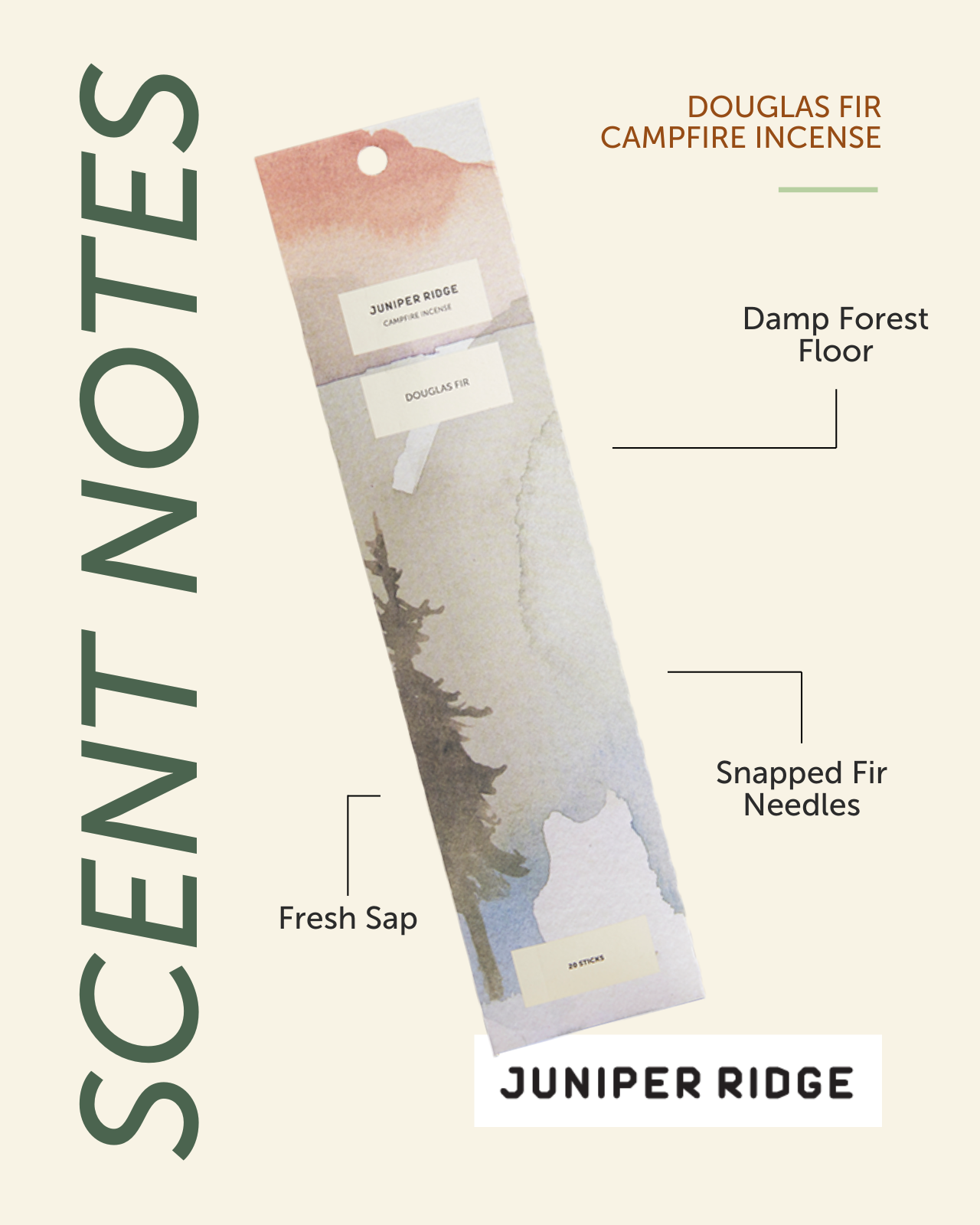 SCENT NOTES

DOUGLAS FIR
CAMPFIRE INCENSE

JUNIPER RIDGE
CAMPFIRE INCENSE

DOUGLAS FIR

20 STICKS

Damp Forest Floor

Snapped Fir Needles

Fresh Sap

JUNIPER RIDGE