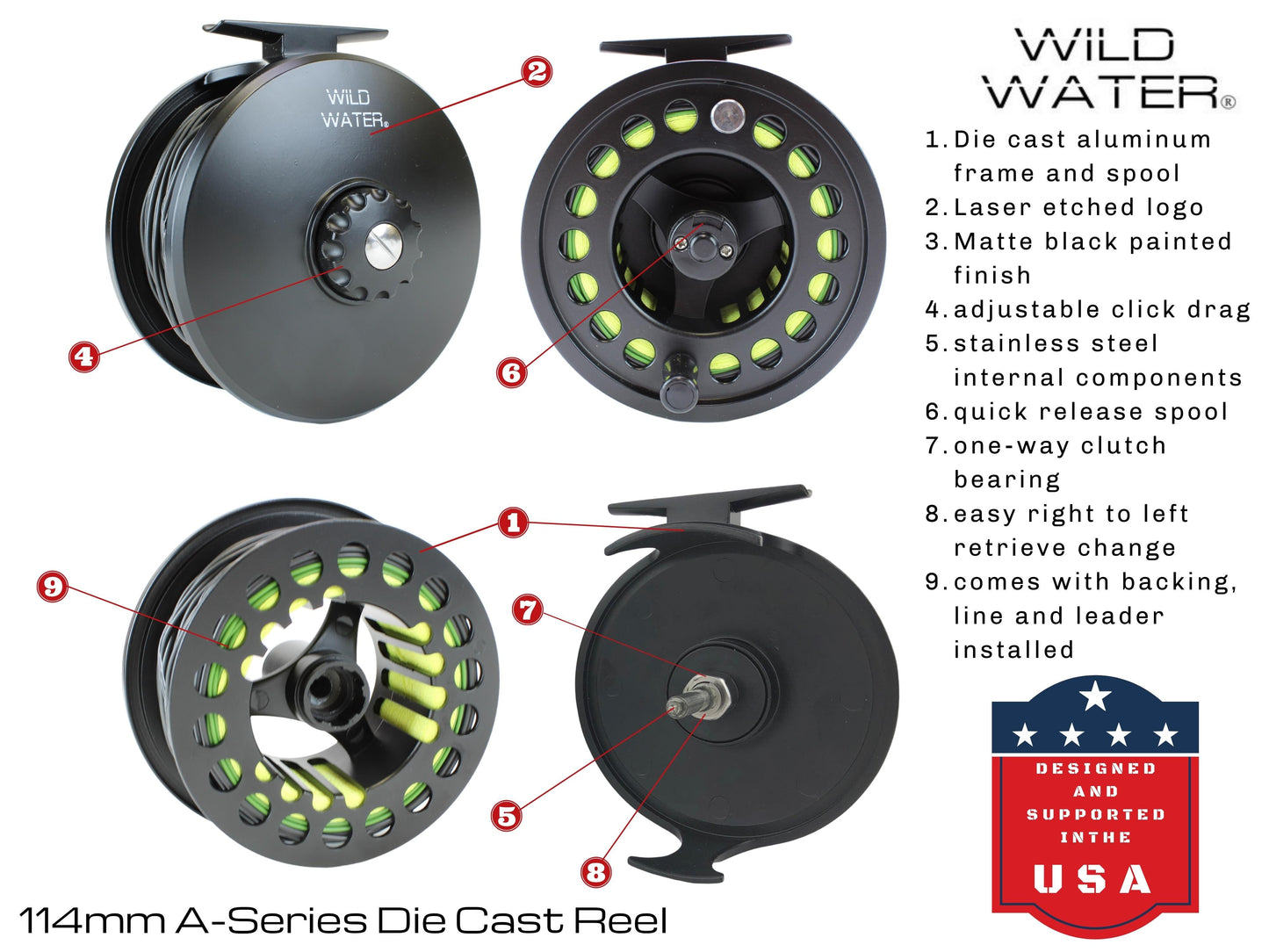 WILD WATER®

2

4

6

9

1

7

5

8

WILD WATER®

1. Die cast aluminum frame and spool
2. Laser etched logo
3. Matte black painted finish
4. adjustable click drag
5. stainless steel internal components
6. quick release spool
7. one-way clutch bearing
8. easy right to left retrieve change
9. comes with backing, line and leader installed

DESIGNED AND SUPPORTED IN THE USA

114mm A-Series Die Cast Reel