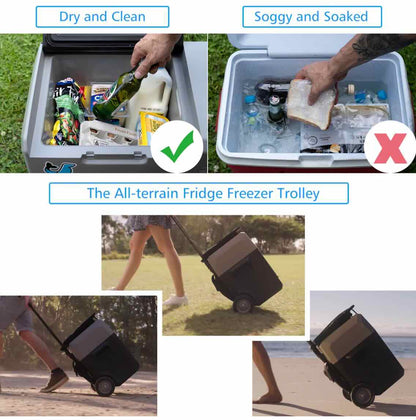 Dry and Clean

Soggy and Soaked

The All-terrain Fridge Freezer Trolley