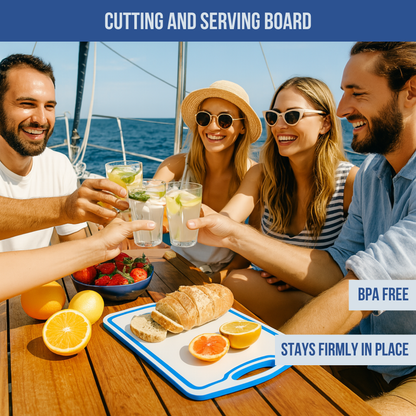 CUTTING AND SERVING BOARD

BPA FREE

STAYS FIRMLY IN PLACE